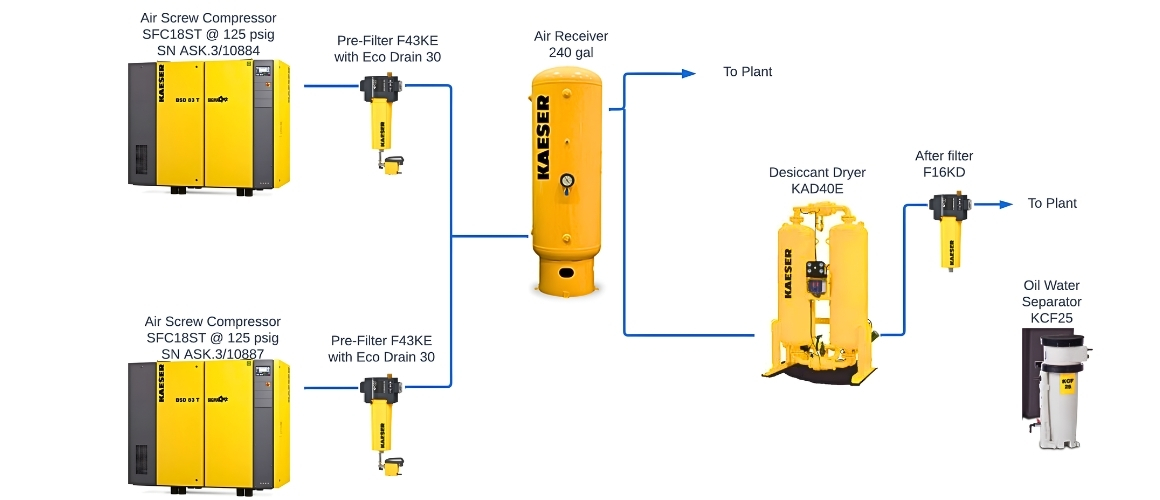 Air Screw Compressor
SFC18ST @ 125 psig
SN ASK.3/10884

KAESER
BSD 83 T

Pre-Filter F43KE
with Eco Drain 30

Air Receiver
240 gal

KAESER

To Plant

Desiccant Dryer
KAD40E

KAESER

After filter
F16KD

To Plant

Oil Water
Separator
KCF25

KCF
25

Air Screw Compressor
SFC18ST @ 125 psig
SN ASK.3/10887

KAESER
BSD 83 T

Pre-Filter F43KE
with Eco Drain 30